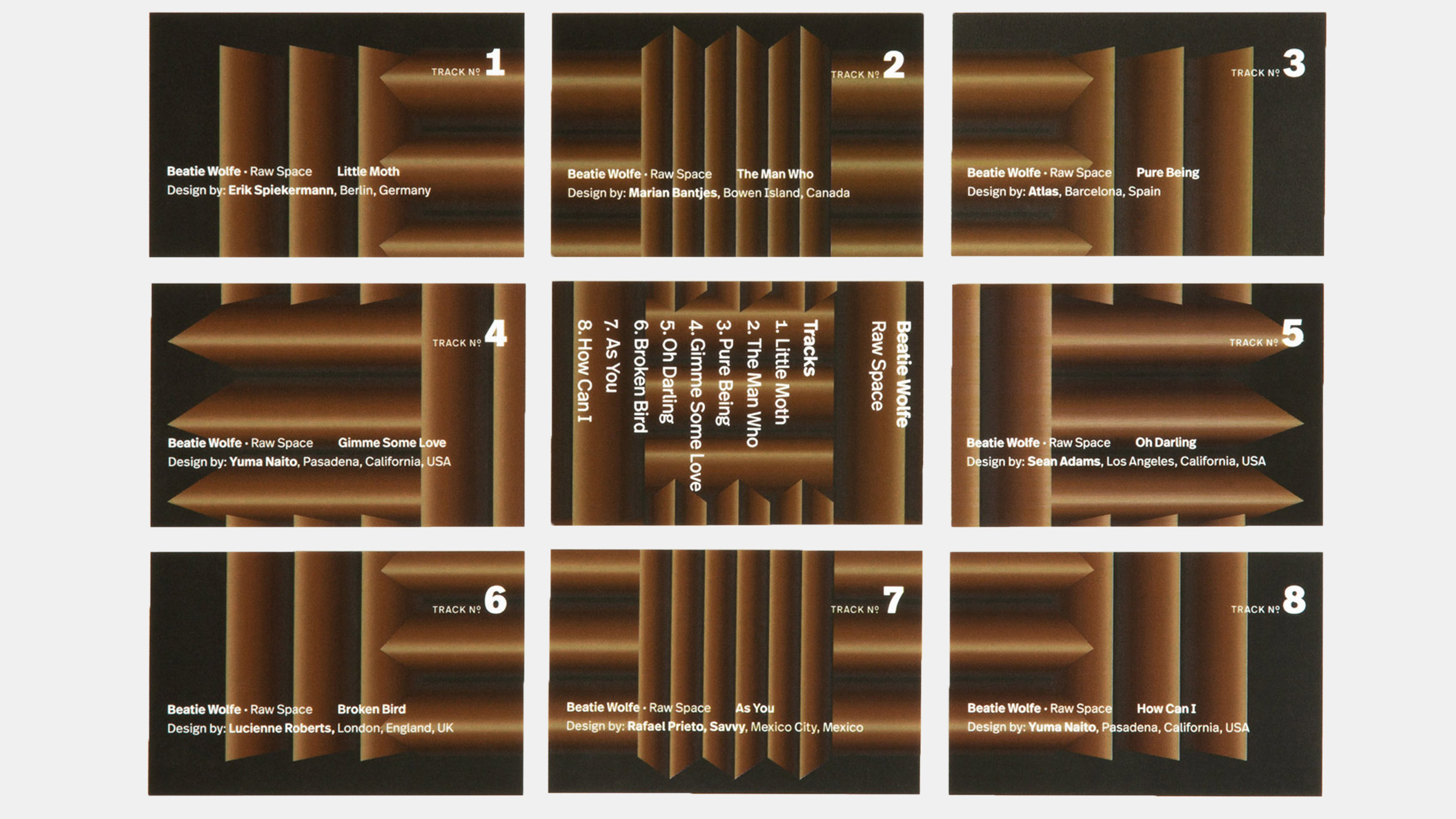 TRACK № 1

Beatie Wolfe · Raw Space Little Moth
Design by: Erik Spiekermann, Berlin, Germany

TRACK № 2

Beatie Wolfe · Raw Space The Man Who
Design by: Marian Bantjes, Bowen Island, Canada

TRACK № 3

Beatie Wolfe · Raw Space Pure Being
Design by: Atlas, Barcelona, Spain

TRACK № 4

Beatie Wolfe · Raw Space Gimme Some Love
Design by: Yuma Naito, Pasadena, California, USA

Beatie Wolfe
Raw Space

Tracks
1. Little Moth
2. The Man Who
3. Pure Being
4. Gimme Some Love
5. Oh Darling
6. Broken Bird
7. As You
8. How Can I

TRACK № 5

Beatie Wolfe · Raw Space Oh Darling
Design by: Sean Adams, Los Angeles, California, USA

TRACK № 6

Beatie Wolfe · Raw Space Broken Bird
Design by: Lucienne Roberts, London, England, UK

TRACK № 7

Beatie Wolfe · Raw Space As You
Design by: Rafael Prieto, Savvy, Mexico City, Mexico

TRACK № 8

Beatie Wolfe · Raw Space How Can I
Design by: Yuma Naito, Pasadena, California, USA